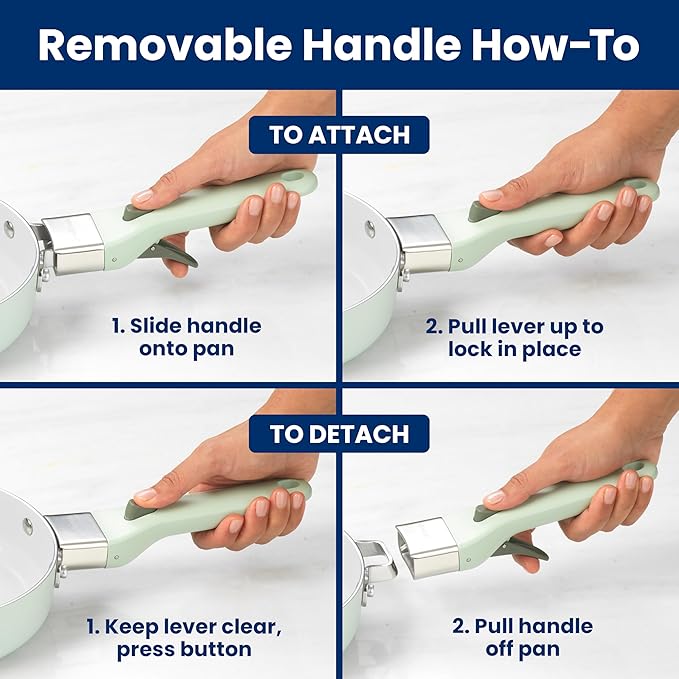 Removable Handle How-To

TO ATTACH

1. Slide handle onto pan

2. Pull lever up to lock in place

TO DETACH

1. Keep lever clear, press button

2. Pull handle off pan