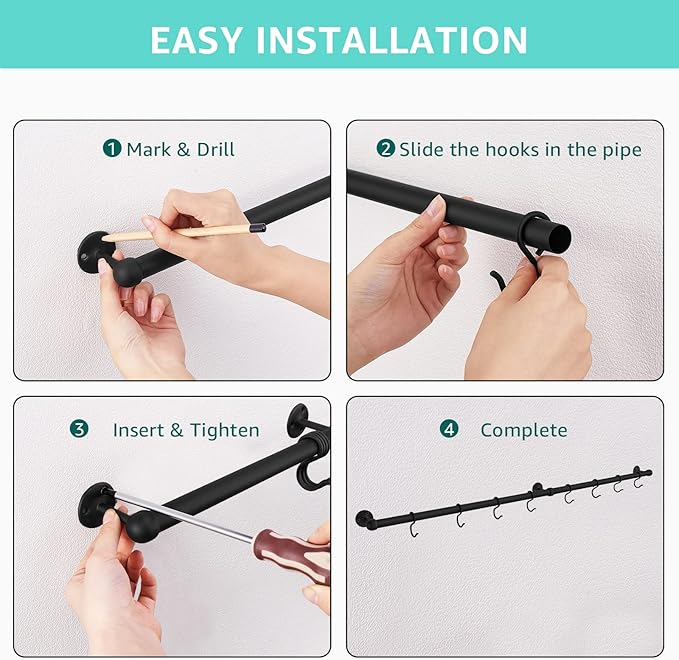 EASY INSTALLATION

1 Mark & Drill

2 Slide the hooks in the pipe

3 Insert & Tighten

4 Complete