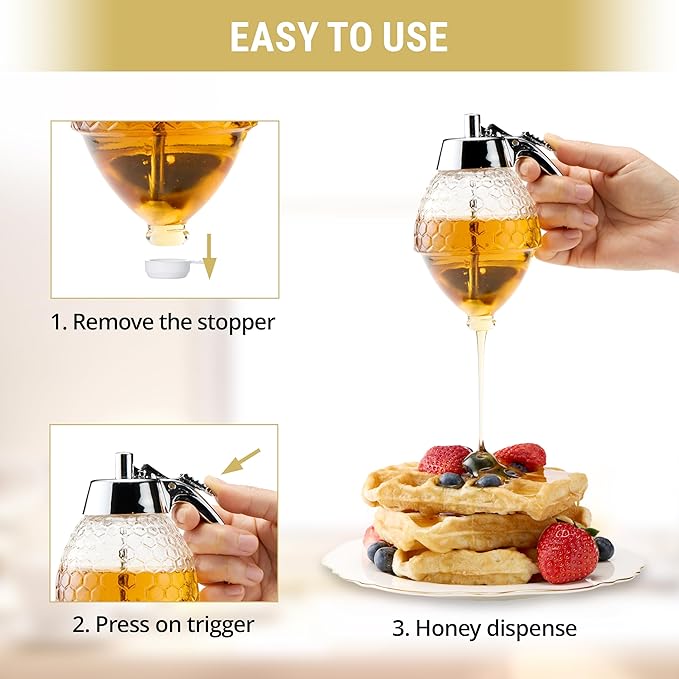 EASY TO USE

1. Remove the stopper

2. Press on trigger

3. Honey dispense