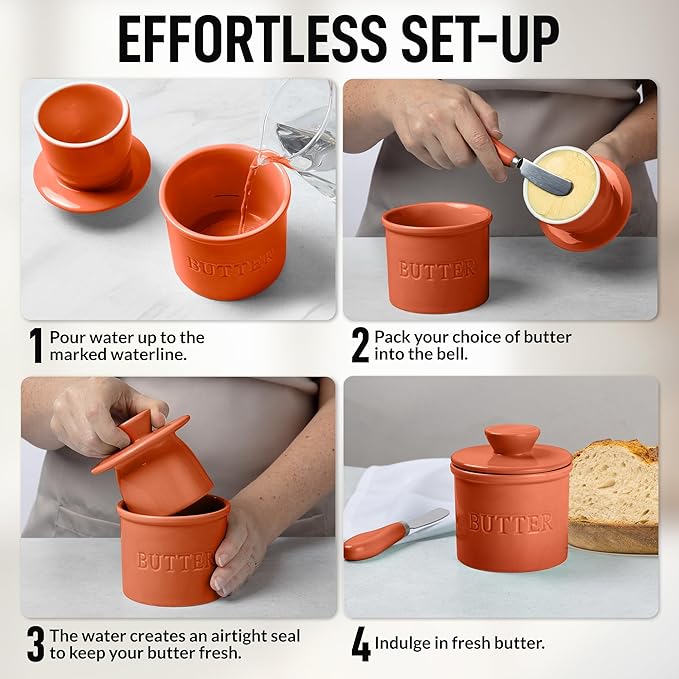 EFFORTLESS SET-UP

BUTTER

BUTTER

1 Pour water up to the marked waterline.

2 Pack your choice of butter into the bell.

BUTTER

BUTTER

3 The water creates an airtight seal to keep your butter fresh.

4 Indulge in fresh butter.