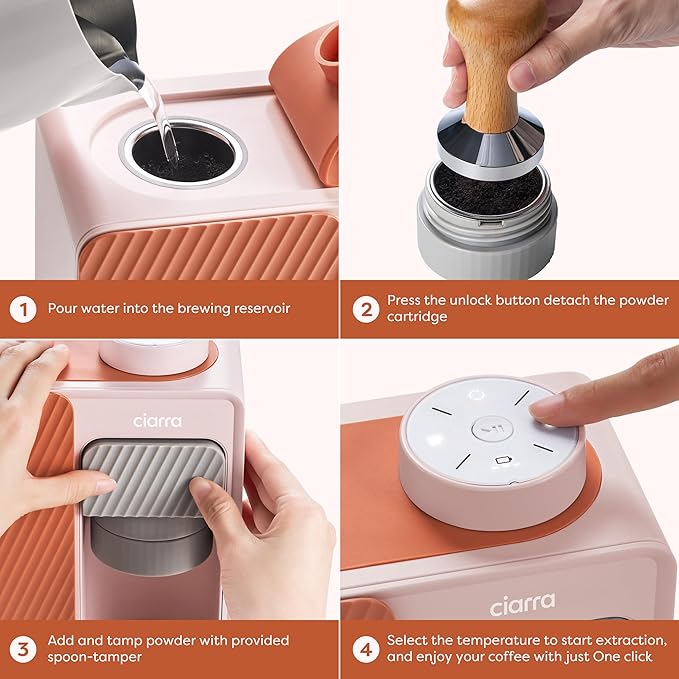 1 Pour water into the brewing reservoir

2 Press the unlock button detach the powder cartridge

ciarra

3 Add and tamp powder with provided spoon-tamper

ciarra

4 Select the temperature to start extraction, and enjoy your coffee with just One click