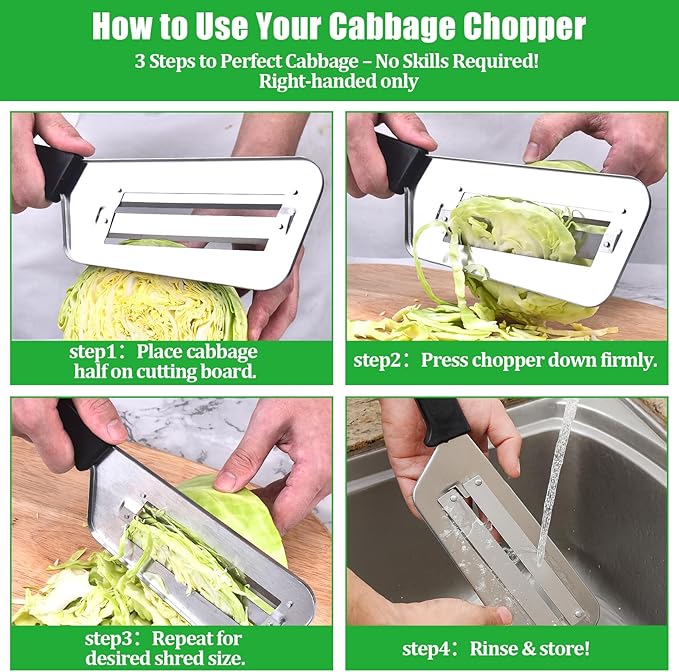 How to Use Your Cabbage Chopper

3 Steps to Perfect Cabbage – No Skills Required!
Right-handed only

step1： Place cabbage half on cutting board.

step2： Press chopper down firmly.

step3： Repeat for desired shred size.

step4： Rinse & store!