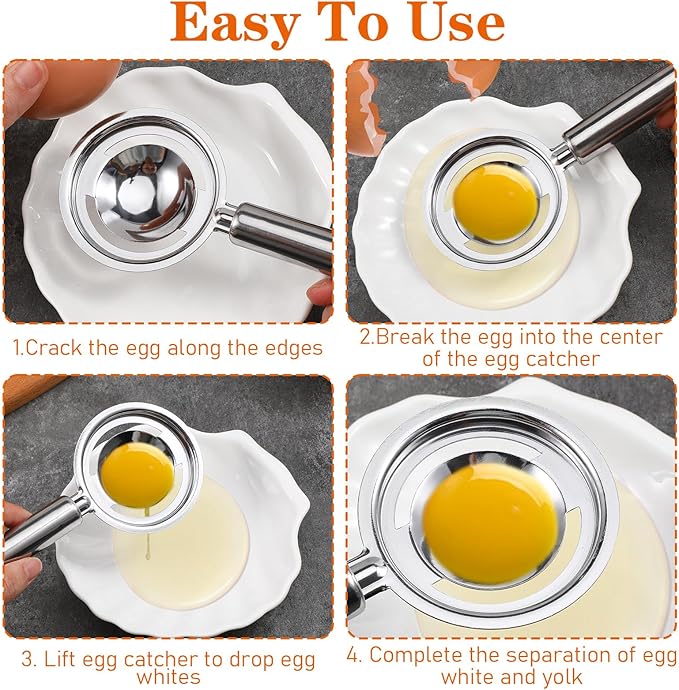 Easy To Use

1.Crack the egg along the edges

2.Break the egg into the center of the egg catcher

3. Lift egg catcher to drop egg whites

4. Complete the separation of egg white and yolk