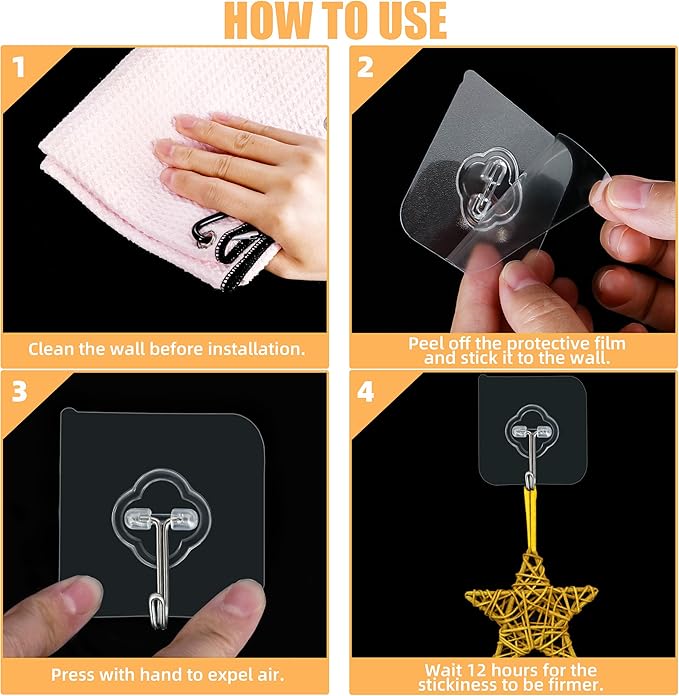 HOW TO USE

1

Clean the wall before installation.

2

Peel off the protective film and stick it to the wall.

3

Press with hand to expel air.

4

Wait 12 hours for the stickiness to be firmer.