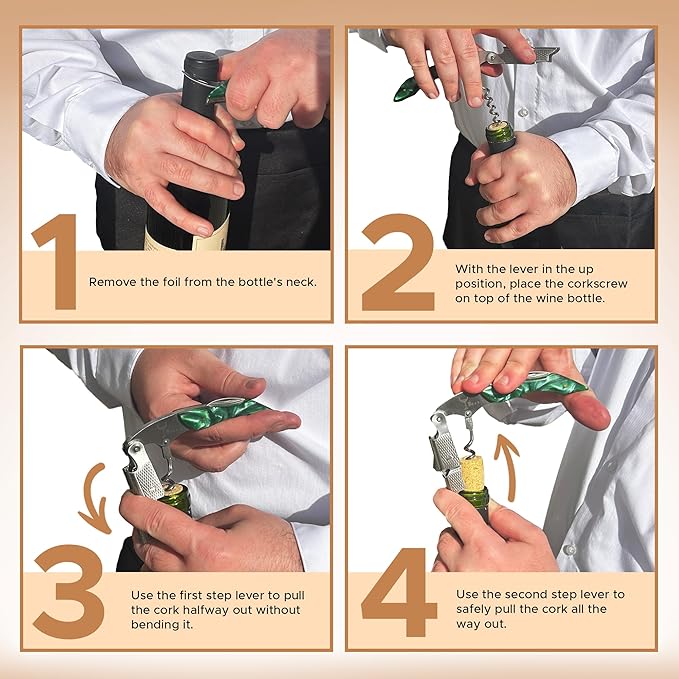 1

Remove the foil from the bottle's neck.

2

With the lever in the up position, place the corkscrew on top of the wine bottle.

3

Use the first step lever to pull the cork halfway out without bending it.

4

Use the second step lever to safely pull the cork all the way out.