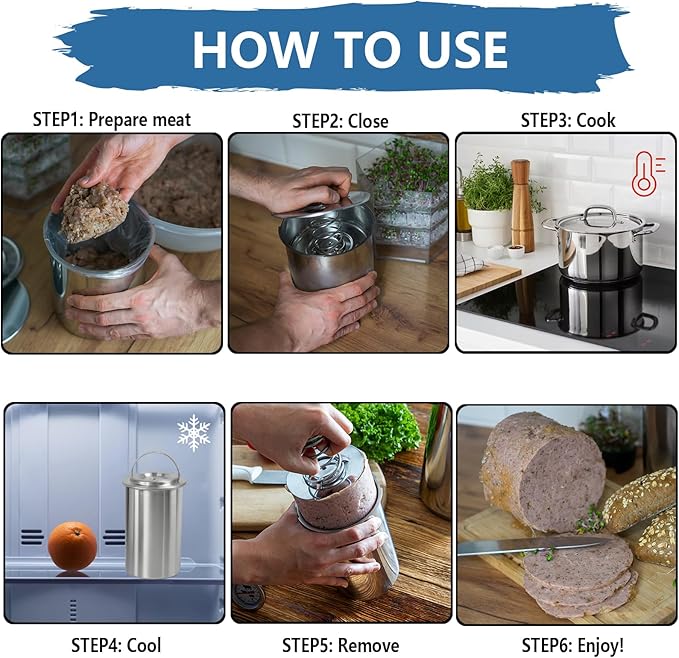 HOW TO USE

STEP1: Prepare meat

STEP2: Close

STEP3: Cook

STEP4: Cool

STEP5: Remove

STEP6: Enjoy!