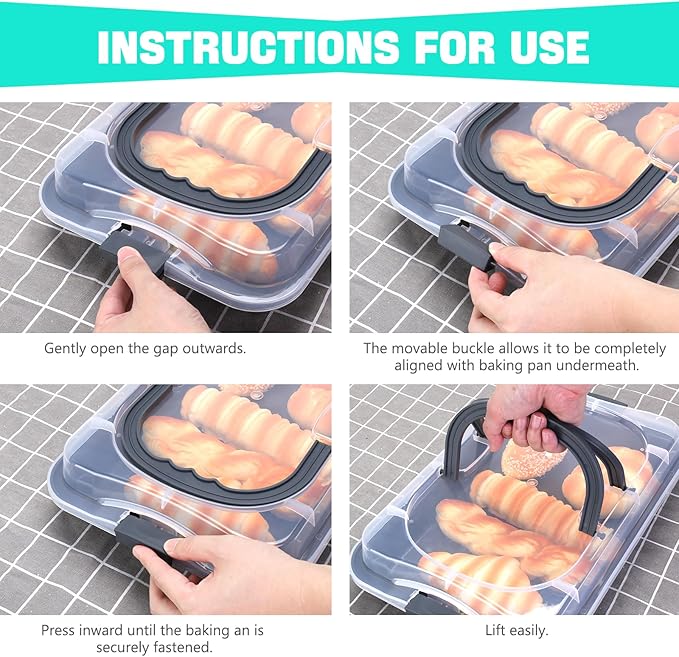 INSTRUCTIONS FOR USE

Gently open the gap outwards.

The movable buckle allows it to be completely aligned with baking pan undermeath.

Press inward until the baking an is securely fastened.

Lift easily.