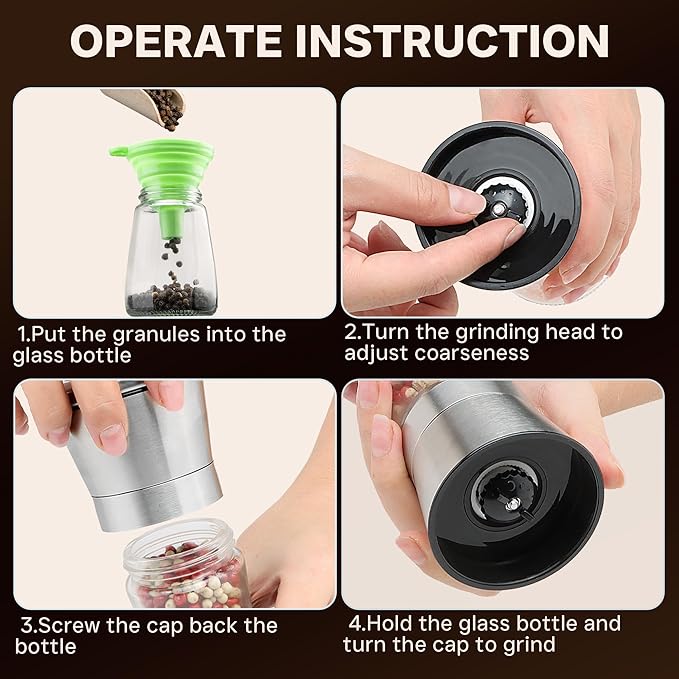 OPERATE INSTRUCTION

1.Put the granules into the glass bottle

2.Turn the grinding head to adjust coarseness

3.Screw the cap back the bottle

4.Hold the glass bottle and turn the cap to grind