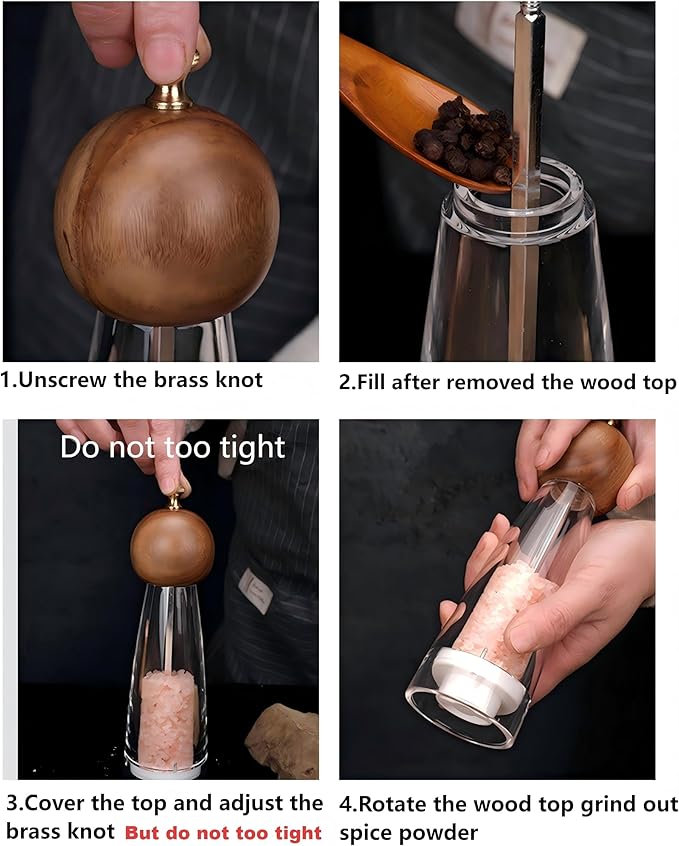 1.Unscrew the brass knot

2.Fill after removed the wood top

Do not too tight

3.Cover the top and adjust the brass knot But do not too tight

4.Rotate the wood top grind out spice powder