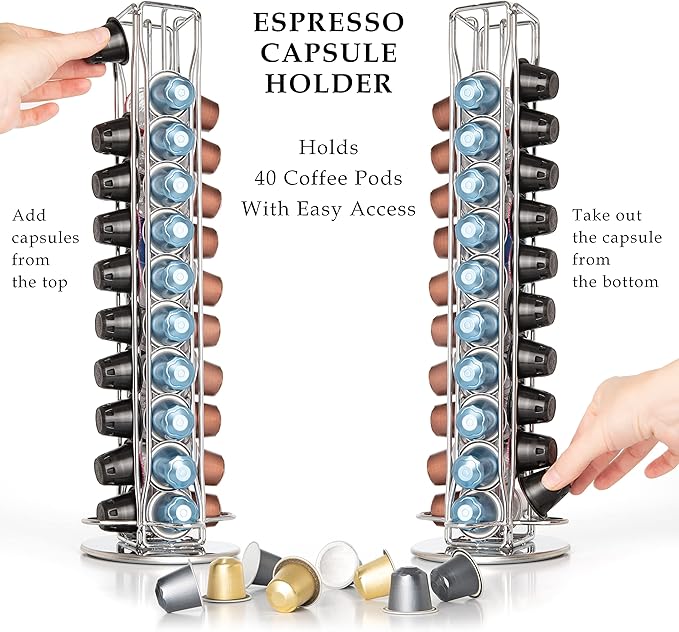 ESPRESSO CAPSULE HOLDER

Holds 40 Coffee Pods With Easy Access

Add capsules from the top

Take out the capsule from the bottom