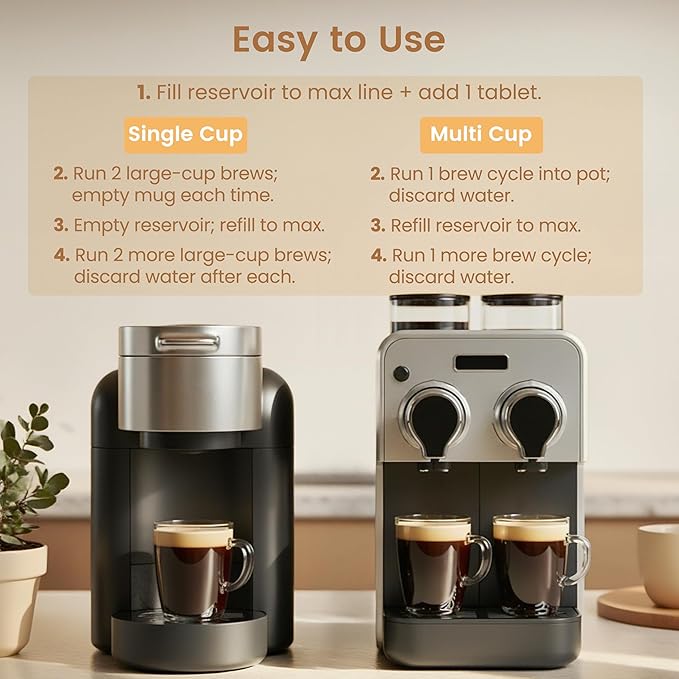 Easy to Use

1. Fill reservoir to max line + add 1 tablet.

Single Cup

2. Run 2 large-cup brews; empty mug each time.

3. Empty reservoir; refill to max.

4. Run 2 more large-cup brews; discard water after each.

Multi Cup

2. Run 1 brew cycle into pot; discard water.

3. Refill reservoir to max.

4. Run 1 more brew cycle; discard water.