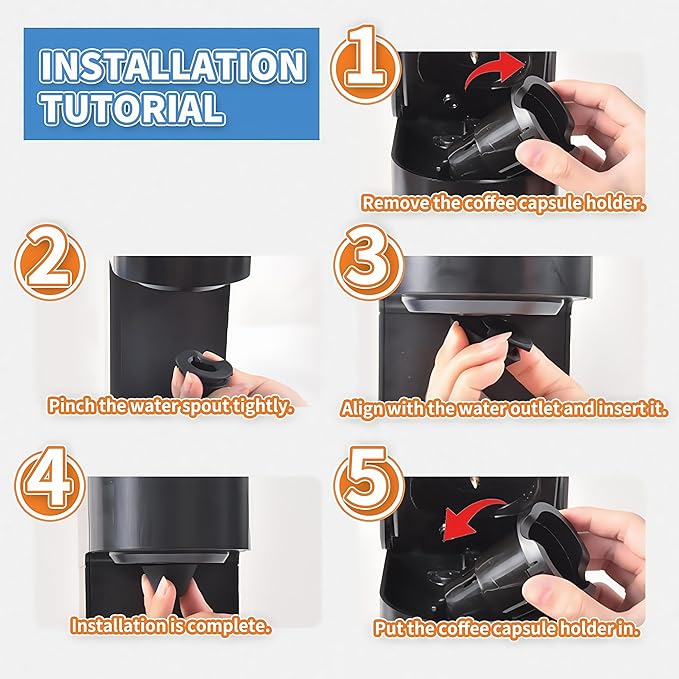 INSTALLATION TUTORIAL

1

Remove the coffee capsule holder.

2

Pinch the water spout tightly.

3

Align with the water outlet and insert it.

4

Installation is complete.

5

Put the coffee capsule holder in.