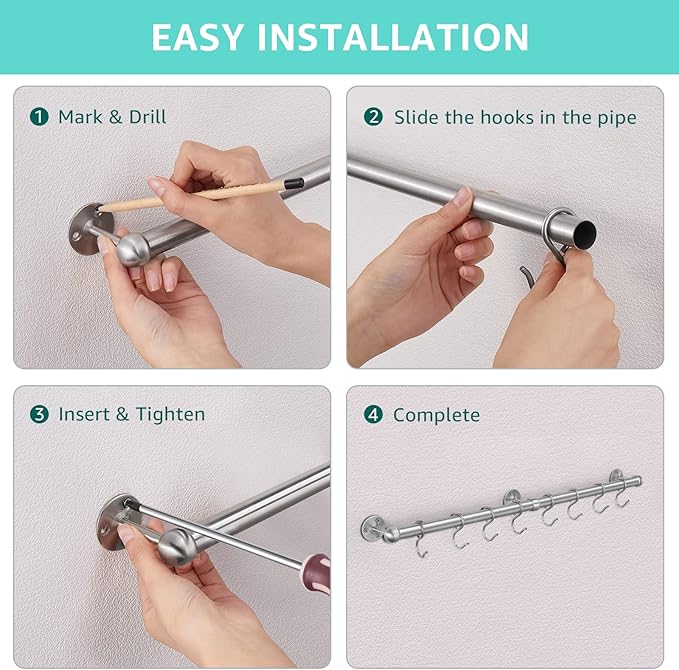 EASY INSTALLATION

1 Mark & Drill

2 Slide the hooks in the pipe

3 Insert & Tighten

4 Complete