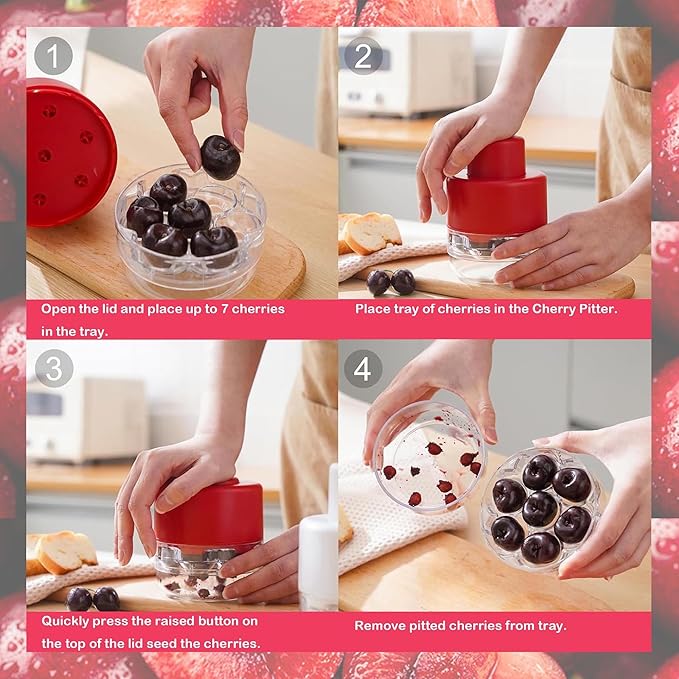 1

Open the lid and place up to 7 cherries in the tray.

2

Place tray of cherries in the Cherry Pitter.

3

Quickly press the raised button on the top of the lid seed the cherries.

4

Remove pitted cherries from tray.