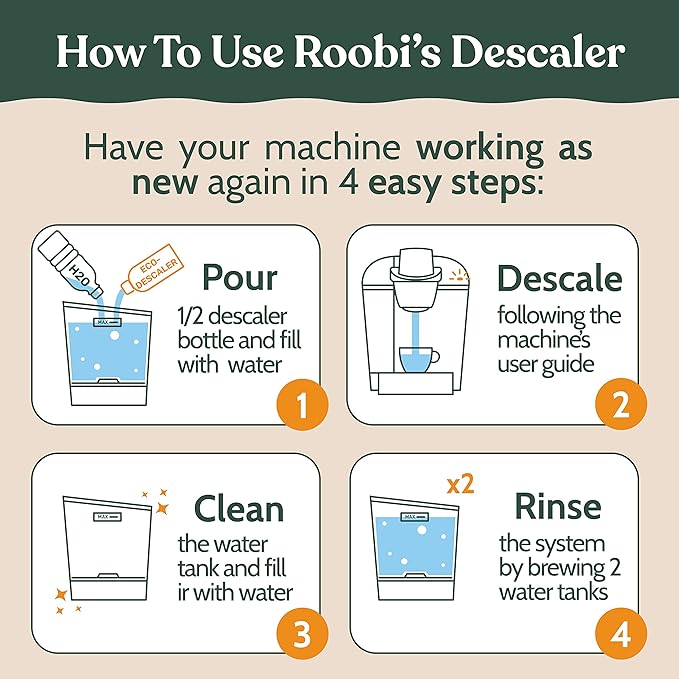 How To Use Roobi's Descaler

Have your machine working as new again in 4 easy steps:

H2O
ECO-DESCALER
MAX
Pour
1/2 descaler bottle and fill with water
1

Descale
following the machine's user guide
2

MAX
Clean
the water tank and fill ir with water
3

x2
MAX
Rinse
the system by brewing 2 water tanks
4