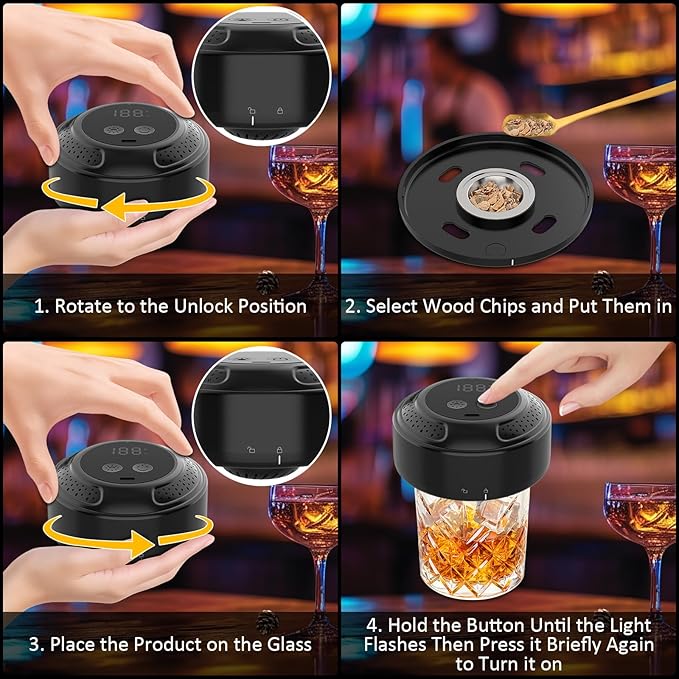 1. Rotate to the Unlock Position

2. Select Wood Chips and Put Them in

3. Place the Product on the Glass

4. Hold the Button Until the Light Flashes Then Press it Briefly Again to Turn it on