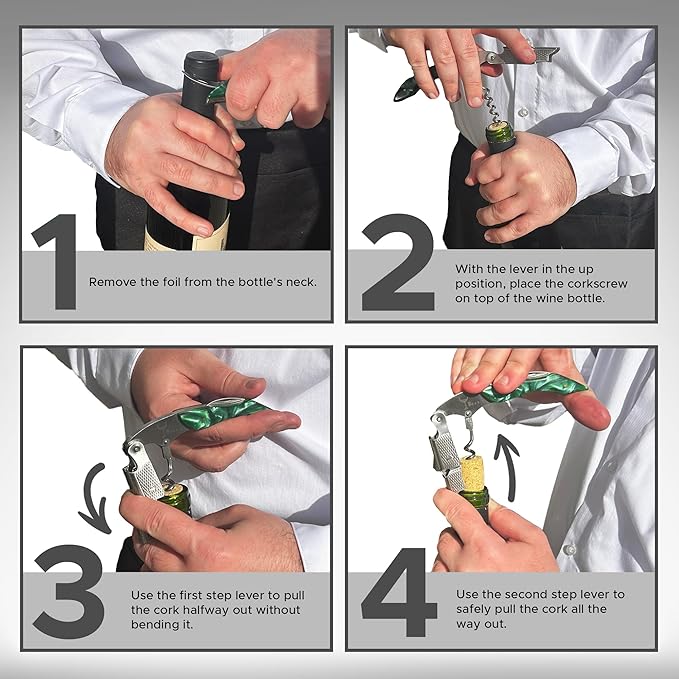 1
Remove the foil from the bottle's neck.

2
With the lever in the up position, place the corkscrew on top of the wine bottle.

3
Use the first step lever to pull the cork halfway out without bending it.

4
Use the second step lever to safely pull the cork all the way out.