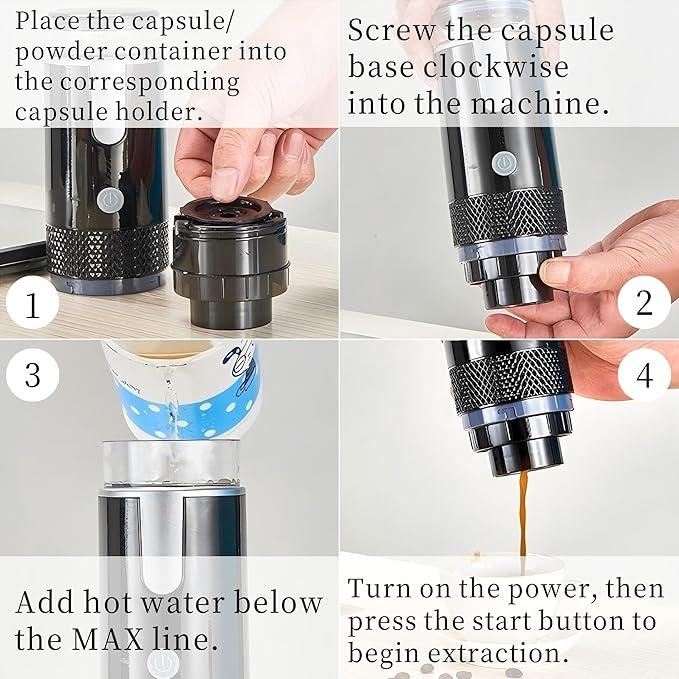 Place the capsule/ powder container into the corresponding capsule holder.

1

Screw the capsule base clockwise into the machine.

2

3

Add hot water below the MAX line.

4

Turn on the power, then press the start button to begin extraction.