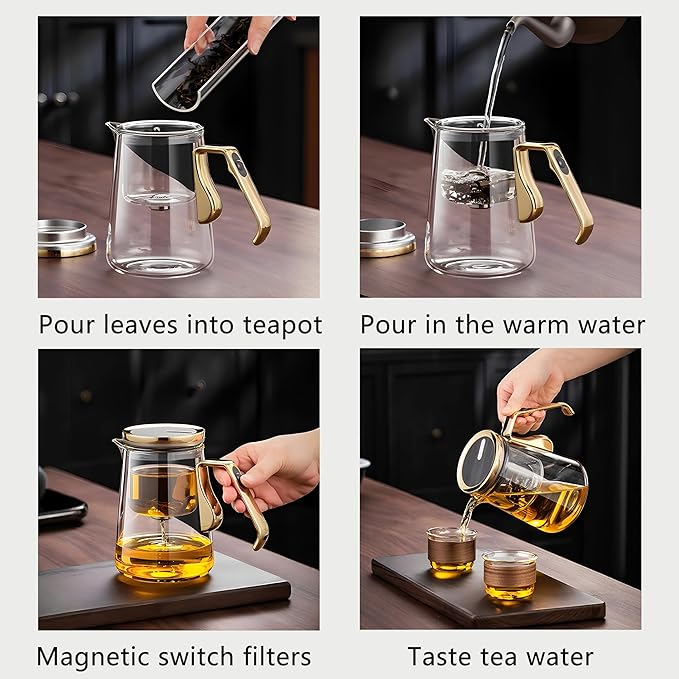 Pour leaves into teapot

Pour in the warm water

Magnetic switch filters

Taste tea water