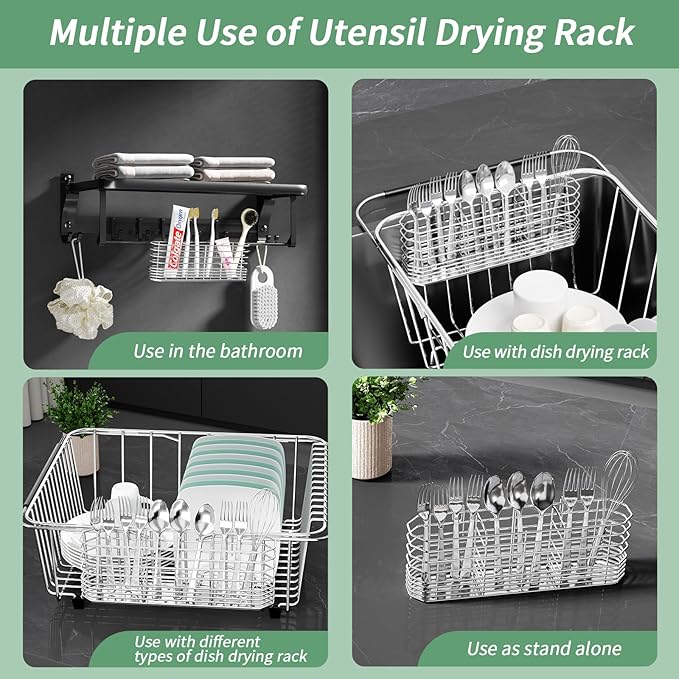 Multiple Use of Utensil Drying Rack

Colgate Oxygen

Use in the bathroom

Use with dish drying rack

Use with different types of dish drying rack

Use as stand alone