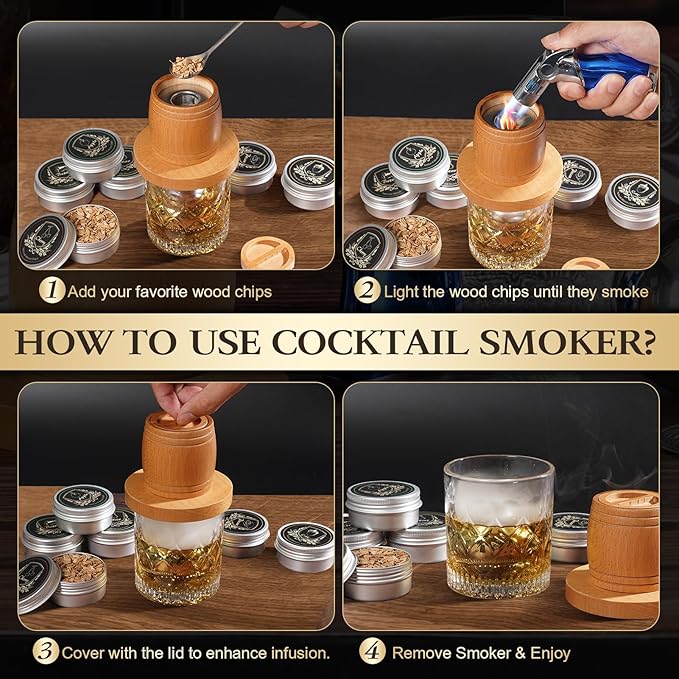 1 Add your favorite wood chips

2 Light the wood chips until they smoke

HOW TO USE COCKTAIL SMOKER?

3 Cover with the lid to enhance infusion.

4 Remove Smoker & Enjoy