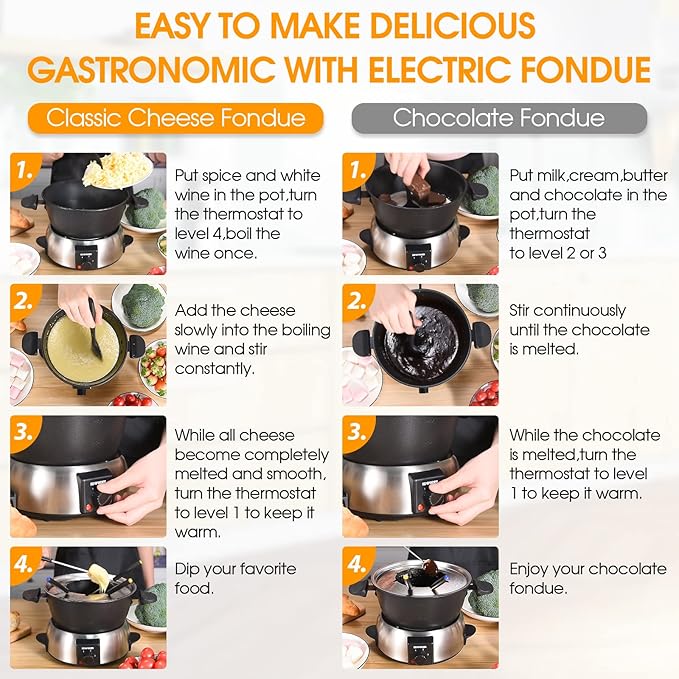 EASY TO MAKE DELICIOUS GASTRONOMIC WITH ELECTRIC FONDUE

Classic Cheese Fondue

1. Put spice and white wine in the pot,turn the thermostat to level 4,boil the wine once.

2. Add the cheese slowly into the boiling wine and stir constantly.

3. While all cheese become completely melted and smooth, turn the thermostat to level 1 to keep it warm.

4. Dip your favorite food.

Chocolate Fondue

1. Put milk,cream,butter and chocolate in the pot,turn the thermostat to level 2 or 3

2. Stir continuously until the chocolate is melted.

3. While the chocolate is melted,turn the thermostat to level 1 to keep it warm.

4. Enjoy your chocolate fondue.