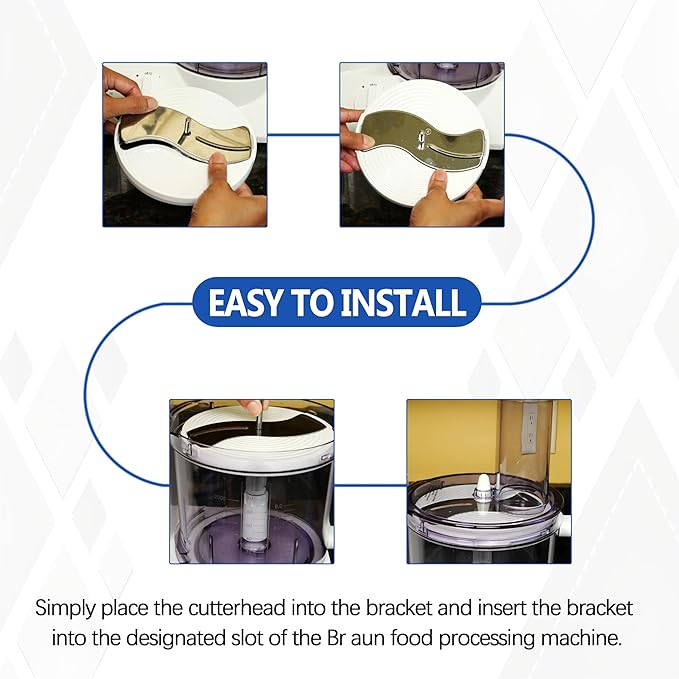 EASY TO INSTALL

Simply place the cutterhead into the bracket and insert the bracket into the designated slot of the Br aun food processing machine.