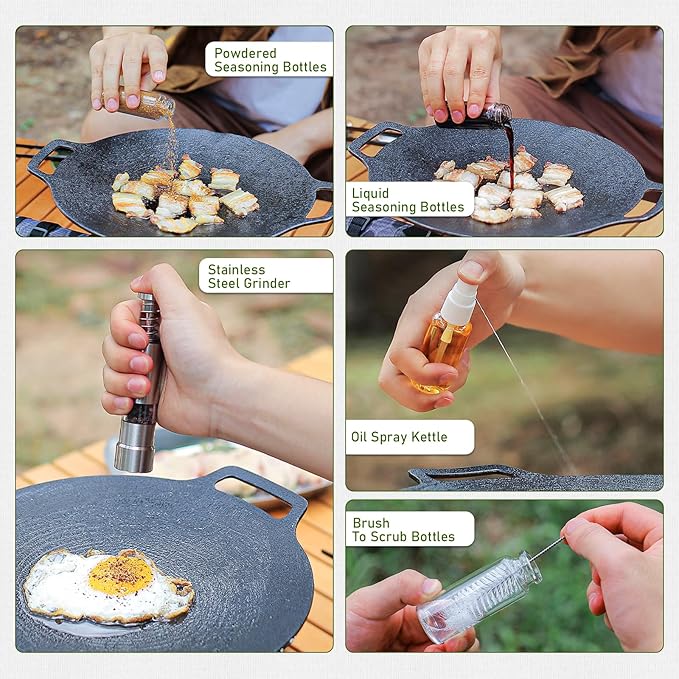 Powdered Seasoning Bottles

Liquid Seasoning Bottles

Stainless Steel Grinder

Oil Spray Kettle

Brush To Scrub Bottles