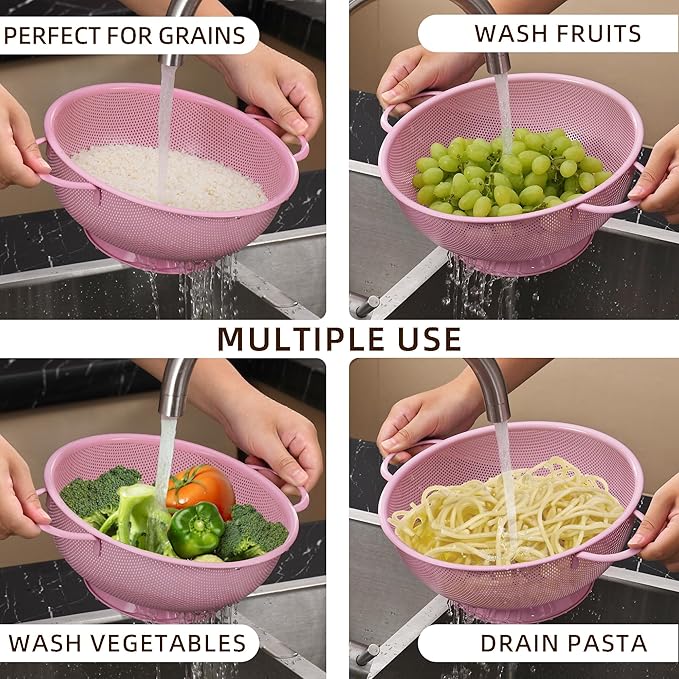 PERFECT FOR GRAINS

WASH FRUITS

MULTIPLE USE

WASH VEGETABLES

DRAIN PASTA