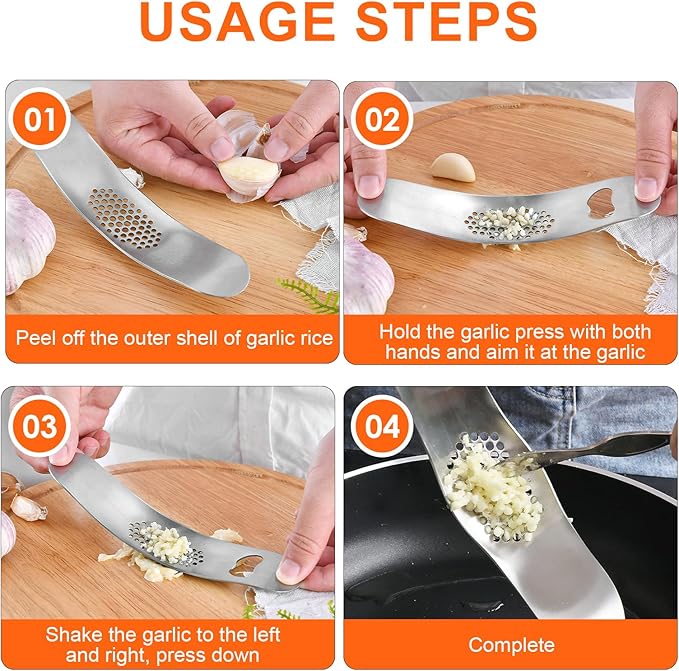 USAGE STEPS

01

Peel off the outer shell of garlic rice

02

Hold the garlic press with both hands and aim it at the garlic

03

Shake the garlic to the left and right, press down

04

Complete