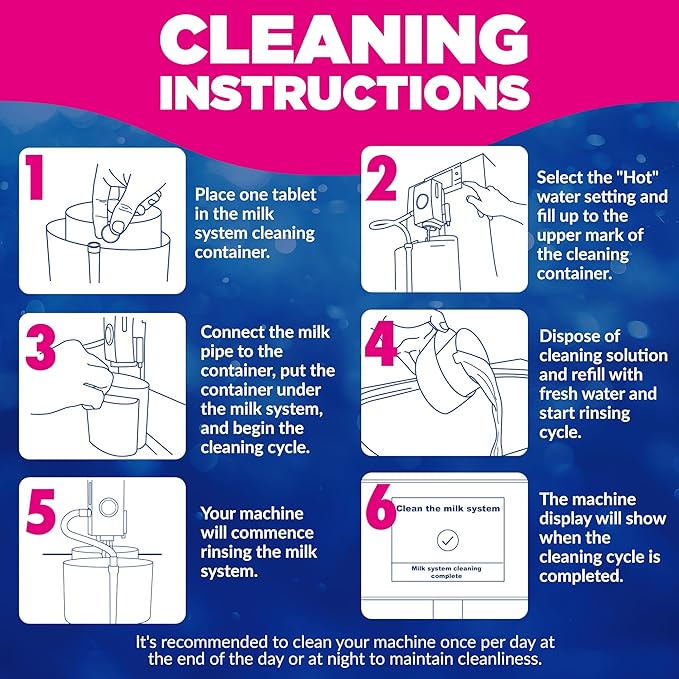 CLEANING INSTRUCTIONS

1

Place one tablet in the milk system cleaning container.

2

Select the "Hot" water setting and fill up to the upper mark of the cleaning container.

3

Connect the milk pipe to the container, put the container under the milk system, and begin the cleaning cycle.

4

Dispose of cleaning solution and refill with fresh water and start rinsing cycle.

5

Your machine will commence rinsing the milk system.

6

Clean the milk system

Milk system cleaning complete

The machine display will show when the cleaning cycle is completed.

It's recommended to clean your machine once per day at the end of the day or at night to maintain cleanliness.