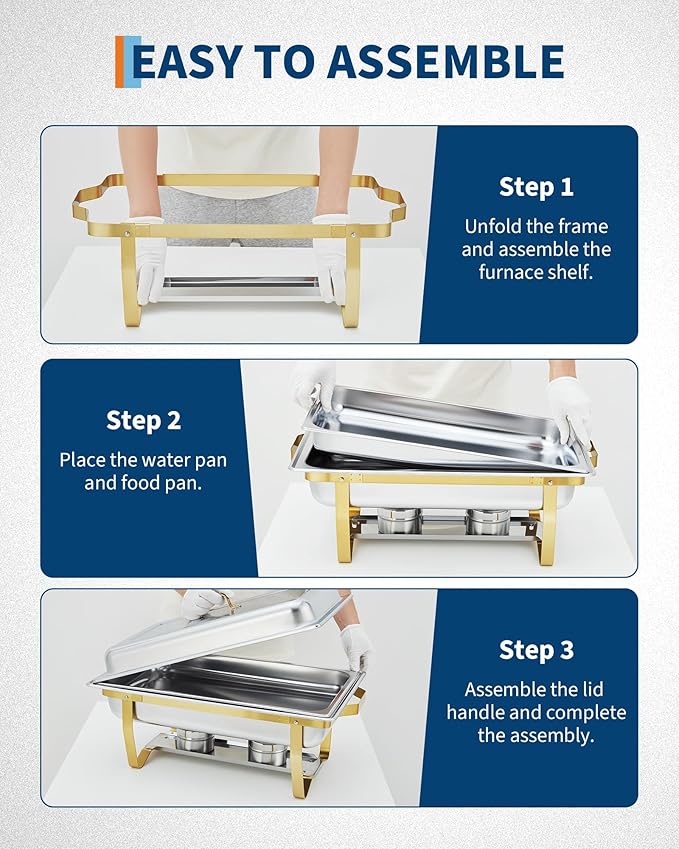 EASY TO ASSEMBLE

Step 1

Unfold the frame and assemble the furnace shelf.

Step 2

Place the water pan and food pan.

Step 3

Assemble the lid handle and complete the assembly.