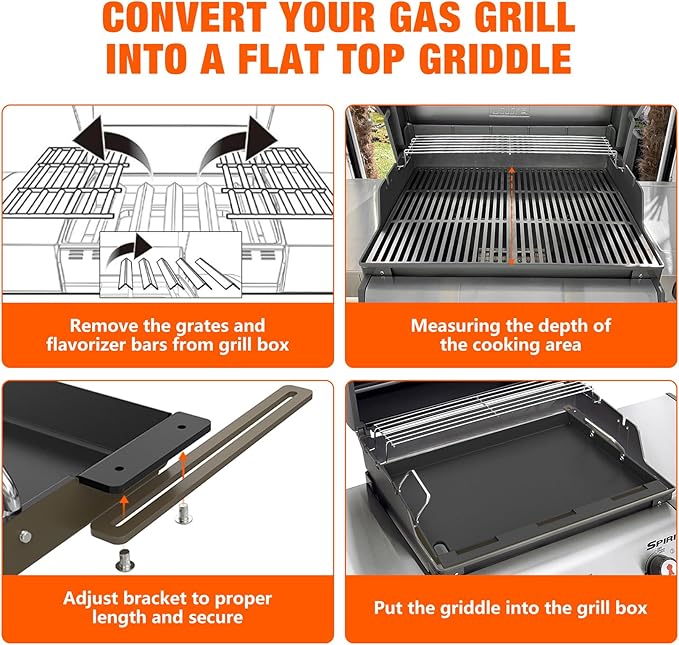 CONVERT YOUR GAS GRILL INTO A FLAT TOP GRIDDLE

Remove the grates and flavorizer bars from grill box

Measuring the depth of the cooking area

Adjust bracket to proper length and secure

Put the griddle into the grill box

SPIRI