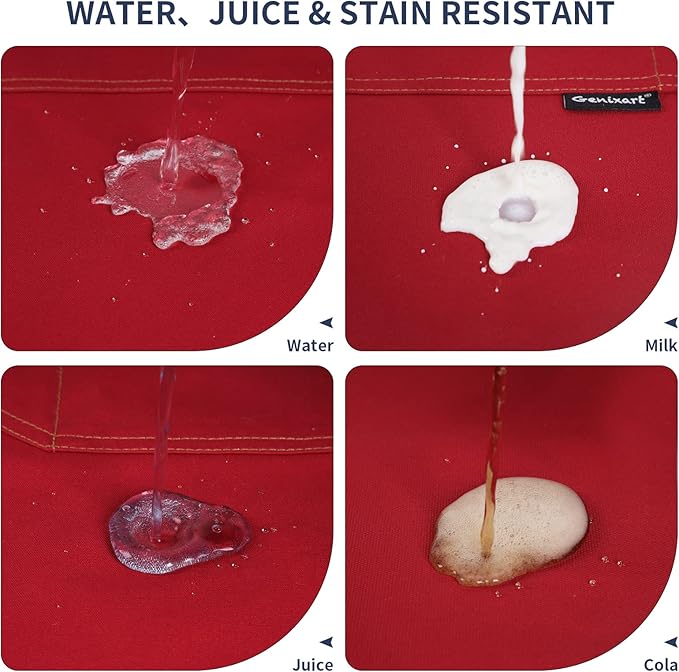 WATER、JUICE & STAIN RESISTANT

Genixart

Water

Milk

Juice

Cola