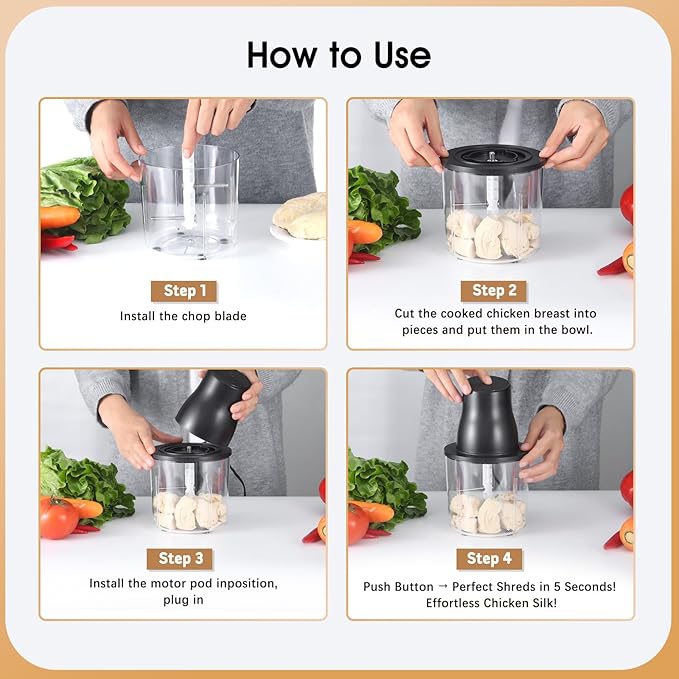 How to Use

Step 1

Install the chop blade

Step 2

Cut the cooked chicken breast into pieces and put them in the bowl.

Step 3

Install the motor pod inposition, plug in

Step 4

Push Button → Perfect Shreds in 5 Seconds! Effortless Chicken Silk!