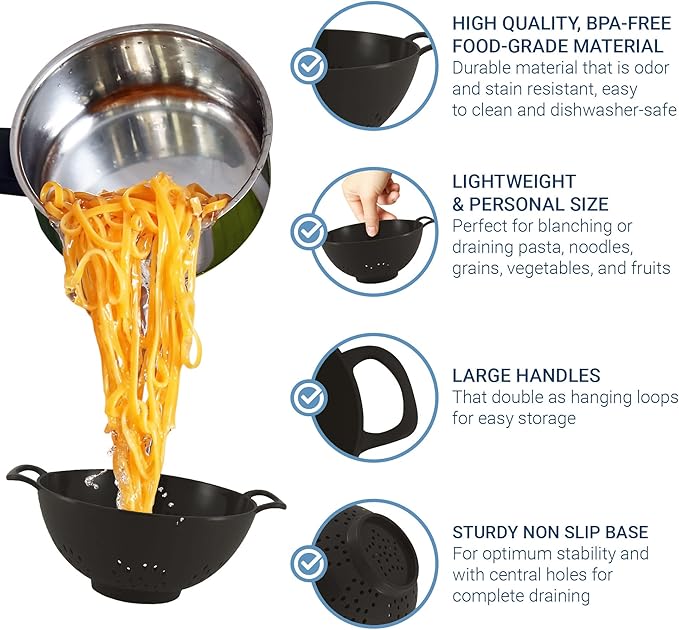 HIGH QUALITY, BPA-FREE FOOD-GRADE MATERIAL
Durable material that is odor and stain resistant, easy to clean and dishwasher-safe

LIGHTWEIGHT & PERSONAL SIZE
Perfect for blanching or draining pasta, noodles, grains, vegetables, and fruits

LARGE HANDLES
That double as hanging loops for easy storage

STURDY NON SLIP BASE
For optimum stability and with central holes for complete draining