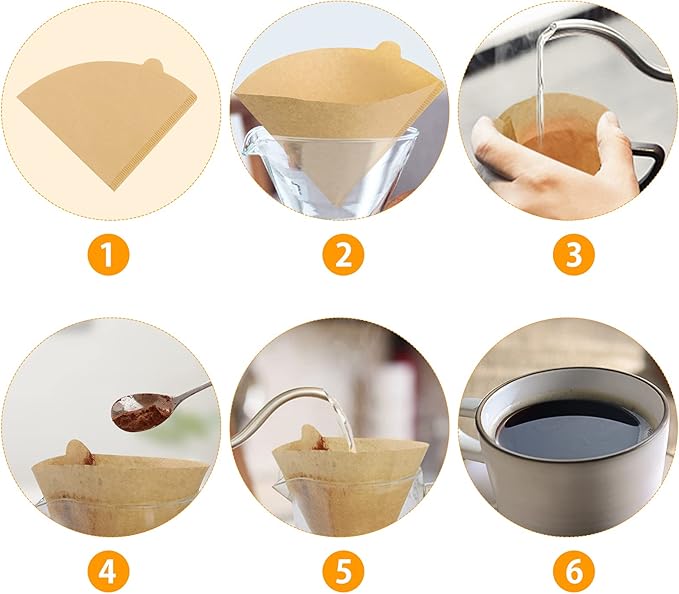 1

2

3

4

5

6