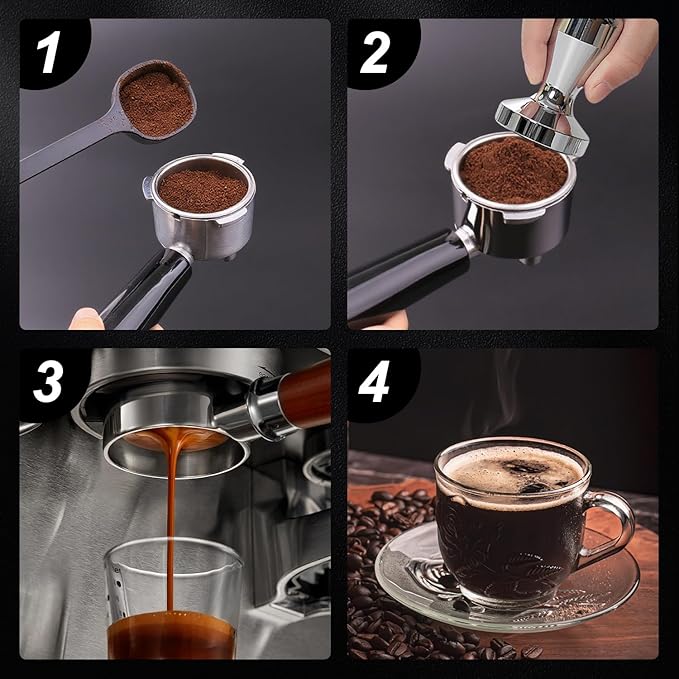 1

2

3

4