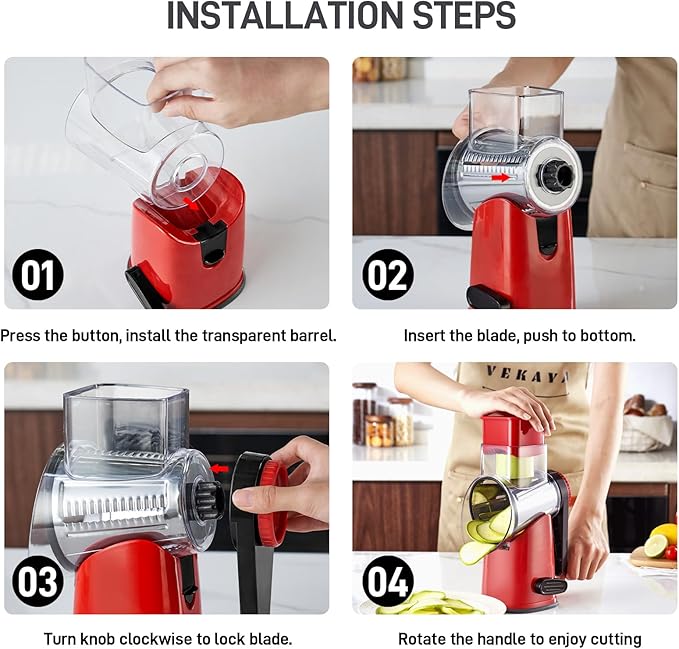 INSTALLATION STEPS

01

Press the button, install the transparent barrel.

02

Insert the blade, push to bottom.

03

Turn knob clockwise to lock blade.

VEKAYA

04

Rotate the handle to enjoy cutting