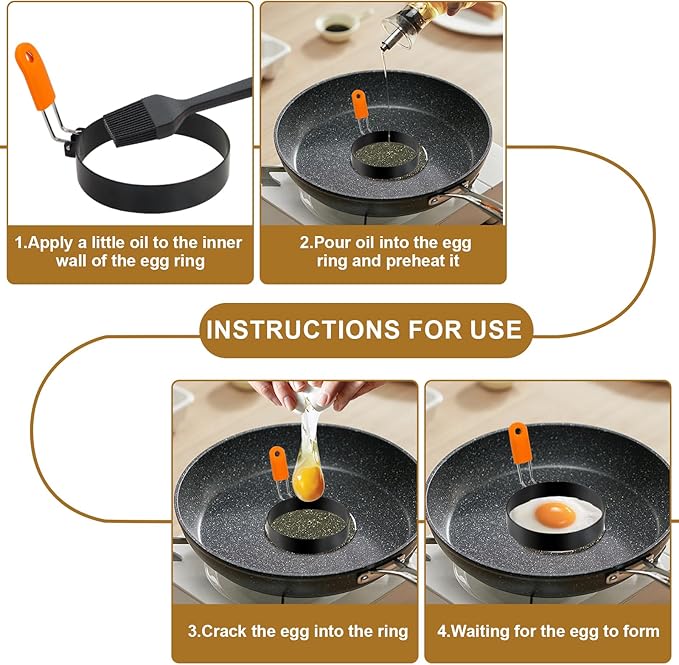 1.Apply a little oil to the inner wall of the egg ring

2.Pour oil into the egg ring and preheat it

INSTRUCTIONS FOR USE

3.Crack the egg into the ring

4.Waiting for the egg to form