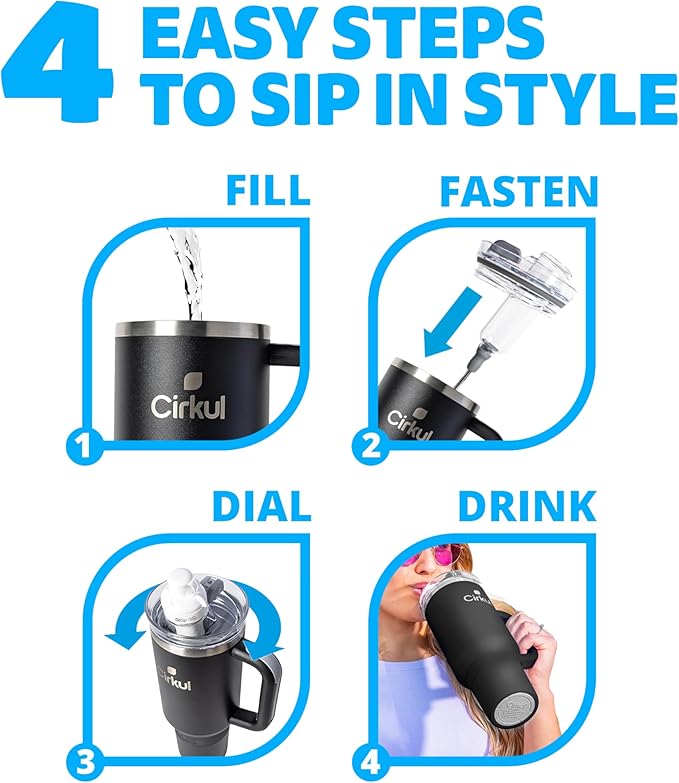 4 EASY STEPS TO SIP IN STYLE

FILL

Cirkul

1

FASTEN

Cirkul

2

DIAL

Cirkul

3

DRINK

Cirkul

4