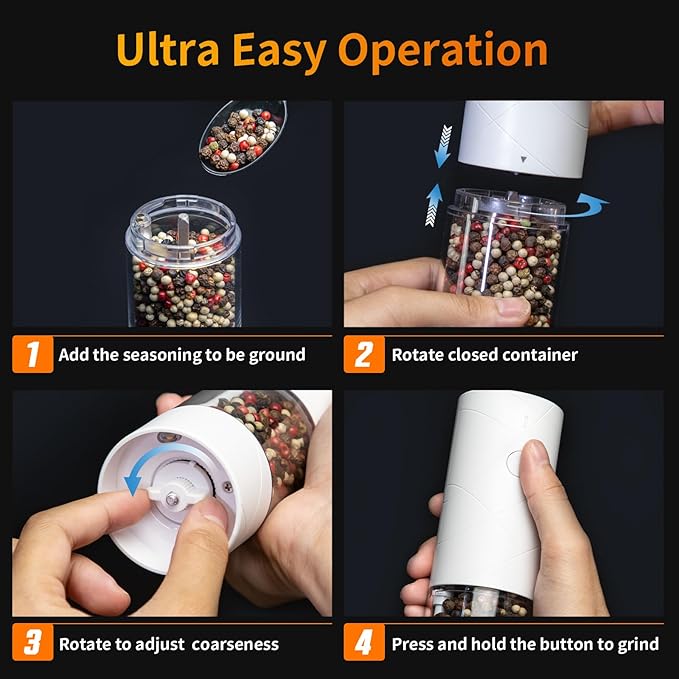 Ultra Easy Operation

1 Add the seasoning to be ground

2 Rotate closed container

3 Rotate to adjust coarseness

4 Press and hold the button to grind