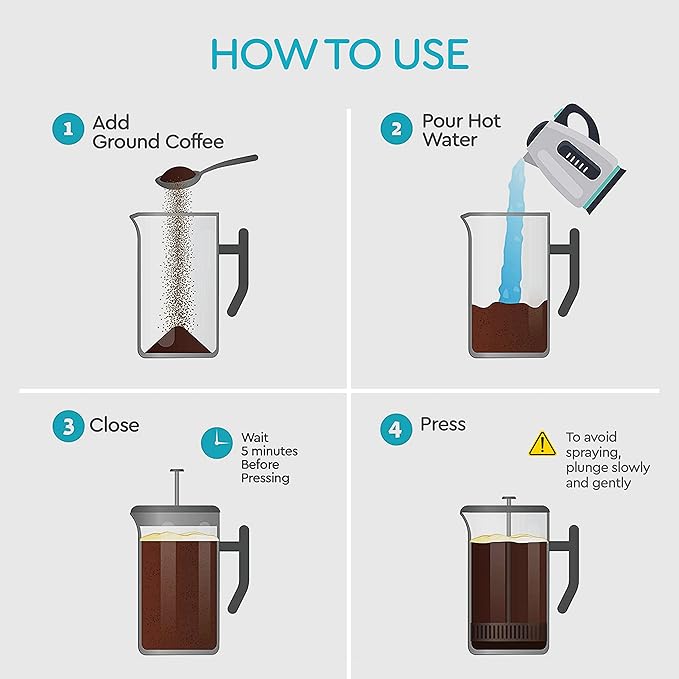 HOW TO USE

1 Add Ground Coffee

2 Pour Hot Water

3 Close

Wait 5 minutes Before Pressing

4 Press

To avoid spraying, plunge slowly and gently