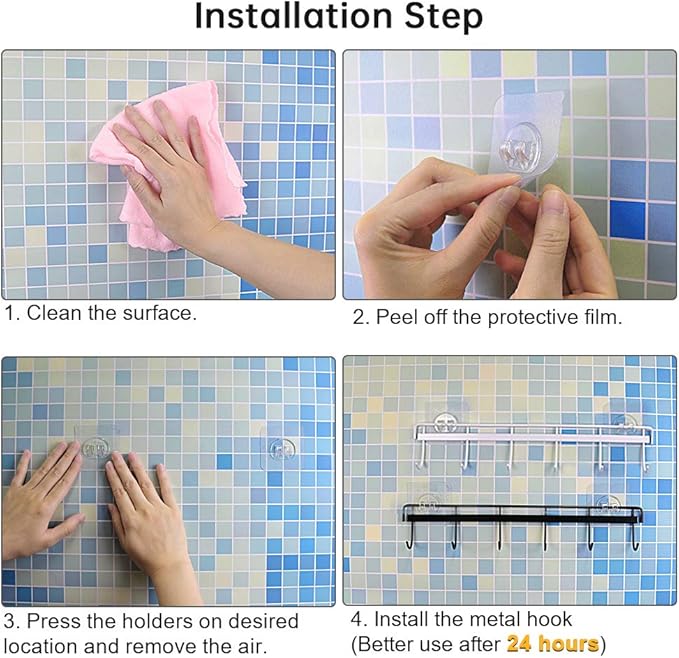 Installation Step

1. Clean the surface.

2. Peel off the protective film.

3. Press the holders on desired location and remove the air.

4. Install the metal hook (Better use after 24 hours)