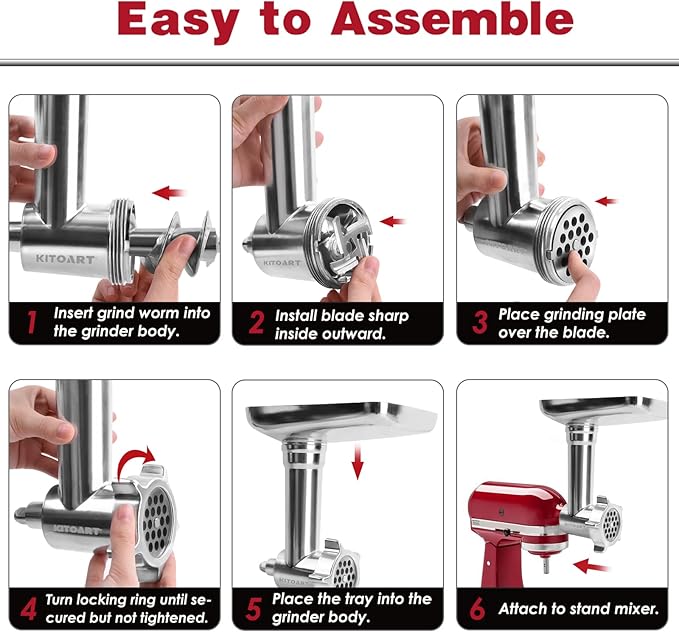 Easy to Assemble

KITOART

1 Insert grind worm into the grinder body.

KITOART

2 Install blade sharp inside outward.

3 Place grinding plate over the blade.

KITOART

4 Turn locking ring until secured but not tightened.

KITOART

5 Place the tray into the grinder body.

6 Attach to stand mixer.