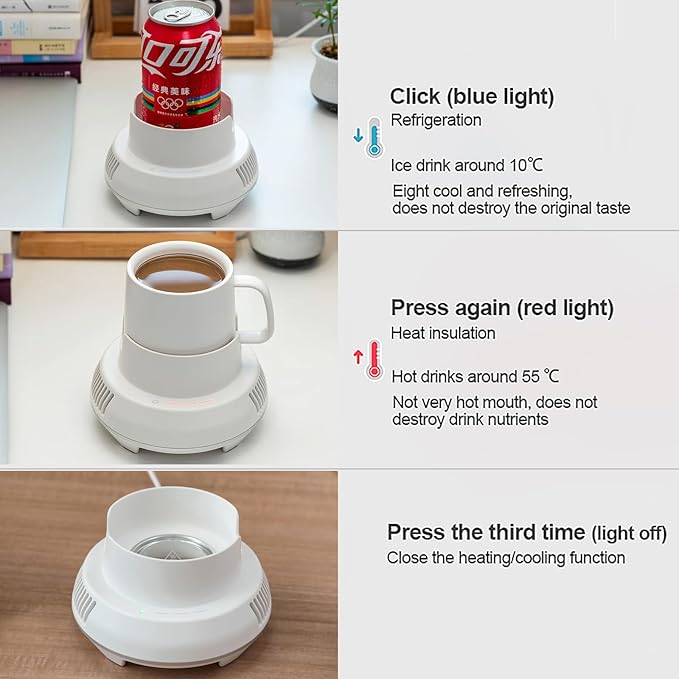 可口可乐
经典美味

Click (blue light)
Refrigeration

Ice drink around 10℃

Eight cool and refreshing, does not destroy the original taste

Press again (red light)
Heat insulation

Hot drinks around 55 ℃

Not very hot mouth, does not destroy drink nutrients

Press the third time (light off)
Close the heating/cooling function