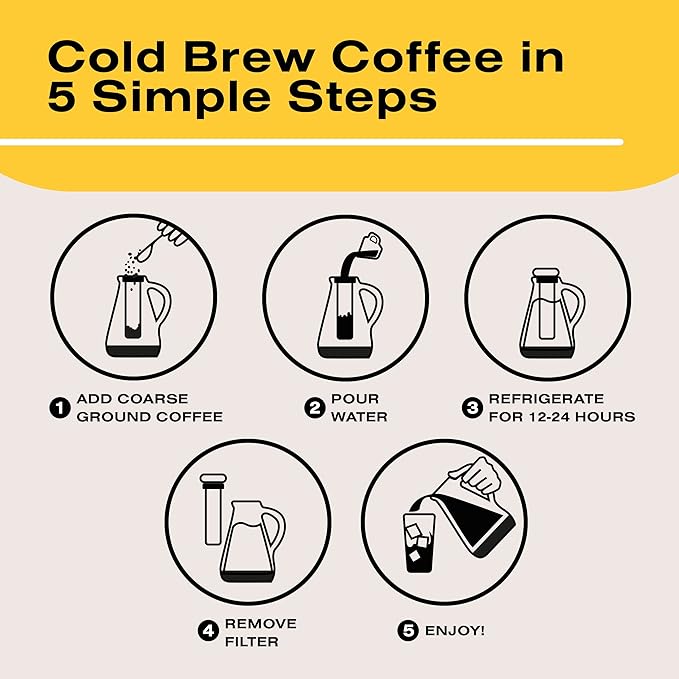 Cold Brew Coffee in 5 Simple Steps

1 ADD COARSE GROUND COFFEE

2 POUR WATER

3 REFRIGERATE FOR 12-24 HOURS

4 REMOVE FILTER

5 ENJOY!