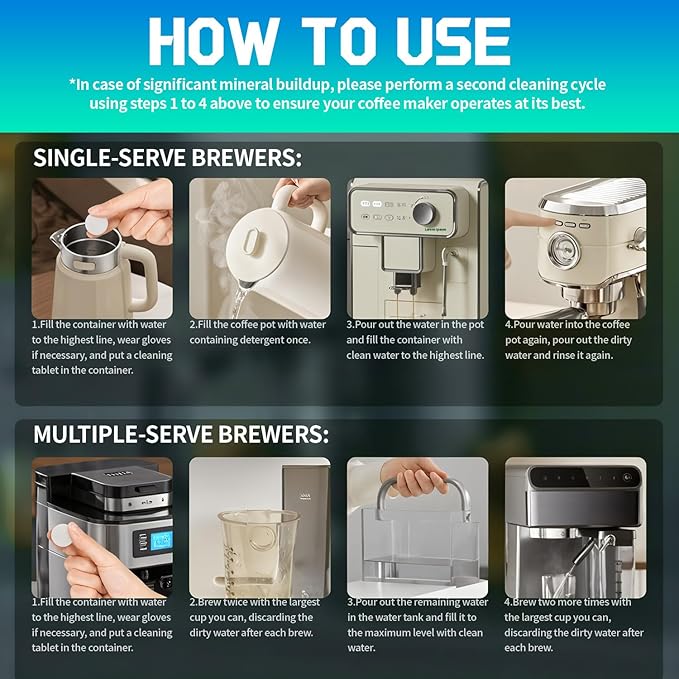 HOW TO USE

*In case of significant mineral buildup, please perform a second cleaning cycle using steps 1 to 4 above to ensure your coffee maker operates at its best.

SINGLE-SERVE BREWERS:

1.Fill the container with water to the highest line, wear gloves if necessary, and put a cleaning tablet in the container.

2.Fill the coffee pot with water containing detergent once.

3.Pour out the water in the pot and fill the container with clean water to the highest line.

4.Pour water into the coffee pot again, pour out the dirty water and rinse it again.

MULTIPLE-SERVE BREWERS:

1.Fill the container with water to the highest line, wear gloves if necessary, and put a cleaning tablet in the container.

2.Brew twice with the largest cup you can, discarding the dirty water after each brew.

3.Pour out the remaining water in the water tank and fill it to the maximum level with clean water.

4.Brew two more times with the largest cup you can, discarding the dirty water after each brew.