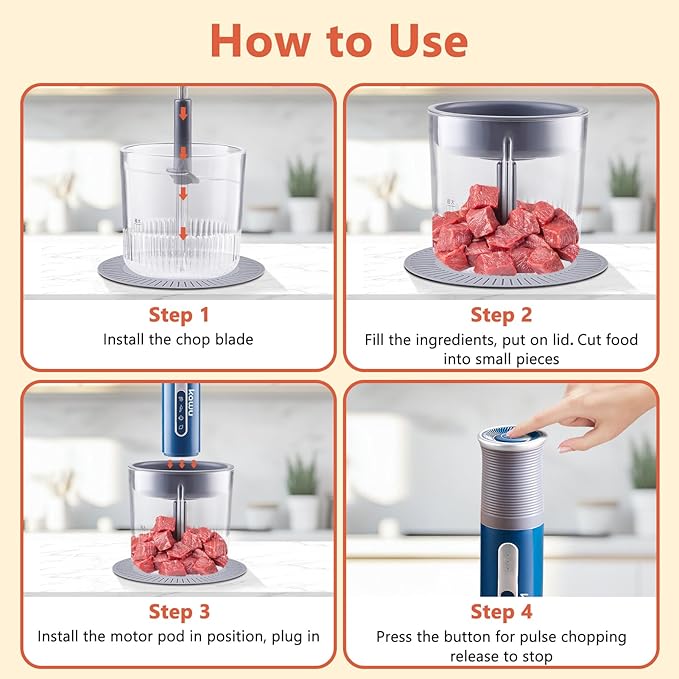 How to Use

Step 1
Install the chop blade

Step 2
Fill the ingredients, put on lid. Cut food into small pieces

Step 3
Install the motor pod in position, plug in

Step 4
Press the button for pulse chopping release to stop