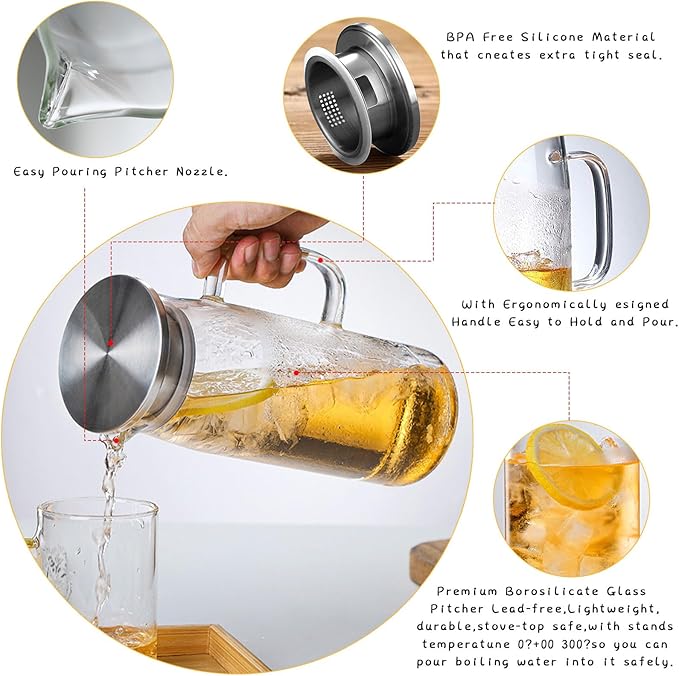 BPA Free Silicone Material that cneates extra tight seal.

Easy Pouring Pitcher Nozzle.

With Ergonomically esigned Handle Easy to Hold and Pour.

Premium Borosilicate Glass Pitcher Lead-free,Lightweight, durable,stove-top safe,with stands temperatune 0?+00 300?so you can pour boiling water into it safely.